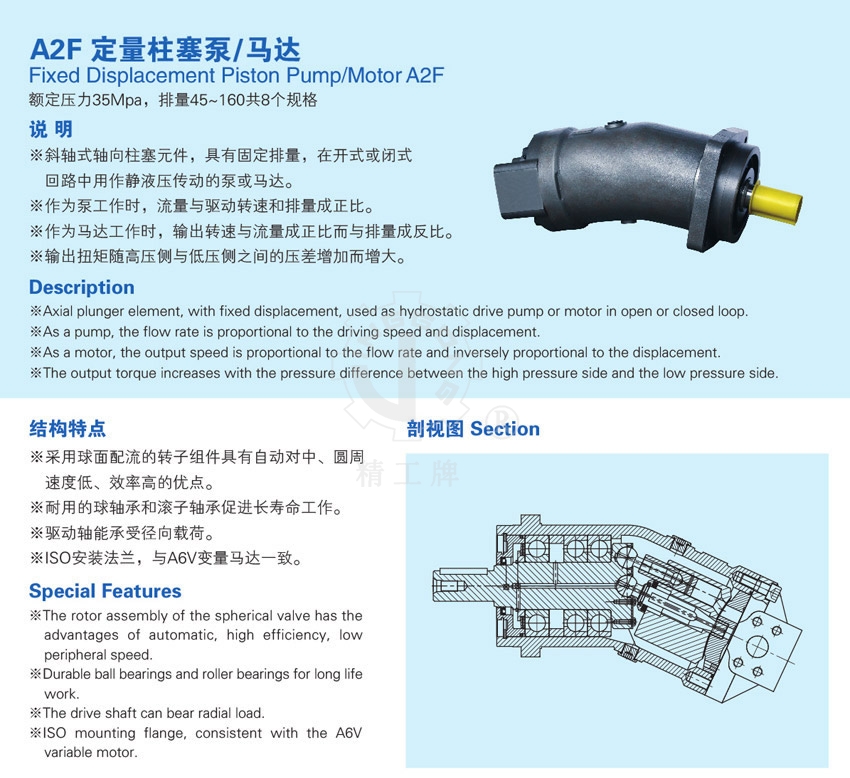 A2F 定量柱塞泵/马达
Fixed Displacement Piston Pump/Motor A2F
额定压力35Mpa，排量45~160共8个规格

说 明
※斜轴式轴向柱塞元件，具有固定排量，在开式或闭式回路中用作静液压传动的泵或马达。
※作为泵工作时，流量与驱动转速和排量成正比。
※作为马达工作时，输出转速与流量成正比而与排量成反比。
※输出扭矩随高压侧与低压侧之间的压差增加而增大。

Description
※Axial plunger element, with fixed displacement, used as hydrostatic drive pump or motor in open or closed loop.
※As a pump, the flow rate is proportional to the driving speed and displacement.
※As a motor, the output speed is proportional to the flow rate and inversely proportional to the displacement.
※The output torque increases with the pressure difference between the high pressure side and the low pressure side.

结构特点
※采用球面配流的转子组件具有自动对中、圆周速度低、效率高的优点。
※耐用的球轴承和滚子轴承促进长寿命工作。
※驱动轴能承受径向载荷。
※ISO安装法兰，与A6V变量马达一致。

Special Features
※The rotor assembly of the spherical valve has the advantages of automatic, high efficiency, low peripheral speed.
※Durable ball bearings and roller bearings for long life work.
※The drive shaft can bear radial load.
※ISO mounting flange, consistent with the A6V variable motor.

剖视图 Section

精工牌